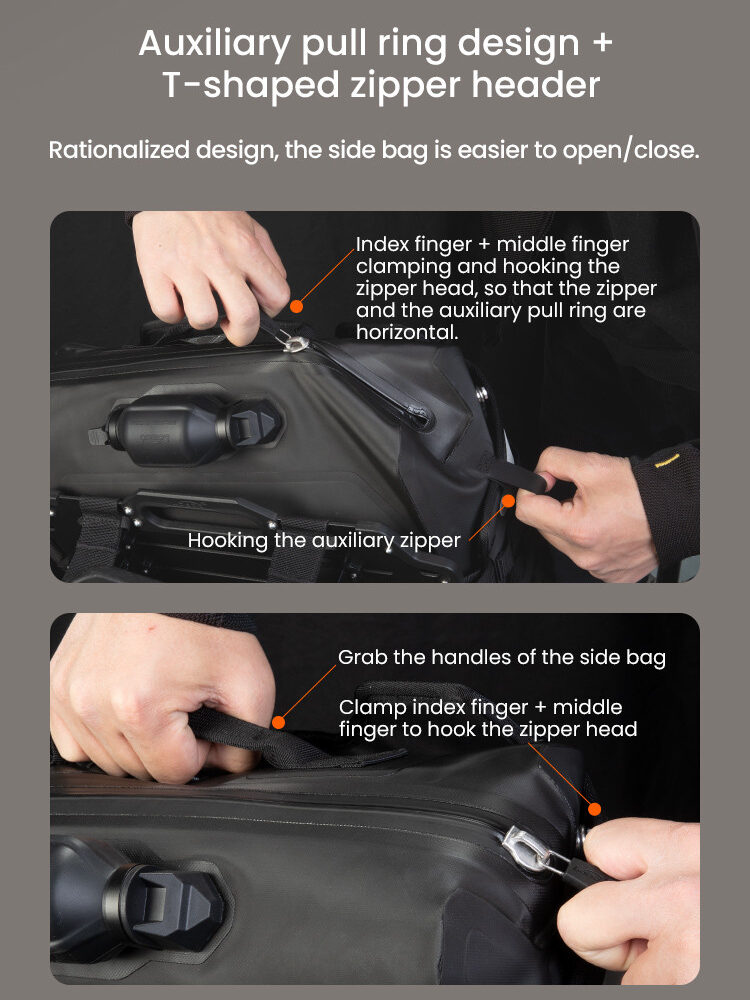 Auxiliary pull ring design + T-shaped zipper header

Rationalized design, the side bag is easier to open/close.

Index finger + middle finger clamping and hooking the zipper head, so that the zipper and the auxiliary pull ring are horizontal.

Hooking the auxiliary zipper

Grab the handles of the side bag

Clamp index finger + middle finger to hook the zipper head