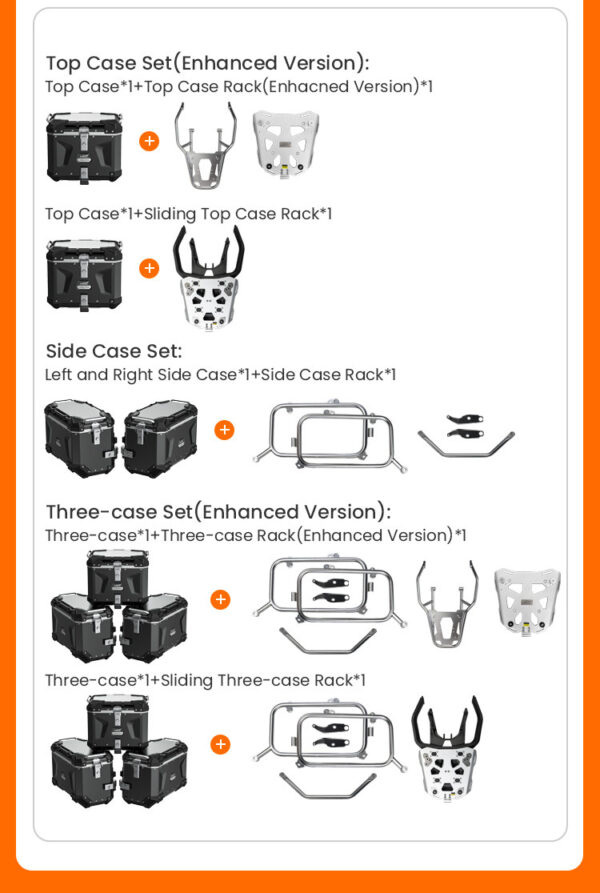 Top Case Set(Enhanced Version):
Top Case*1+Top Case Rack(Enhacned Version)*1

+

Top Case*1+Sliding Top Case Rack*1

+

Side Case Set:
Left and Right Side Case*1+Side Case Rack*1

+

Three-case Set(Enhanced Version):
Three-case*1+Three-case Rack(Enhanced Version)*1

+

Three-case*1+Sliding Three-case Rack*1

+