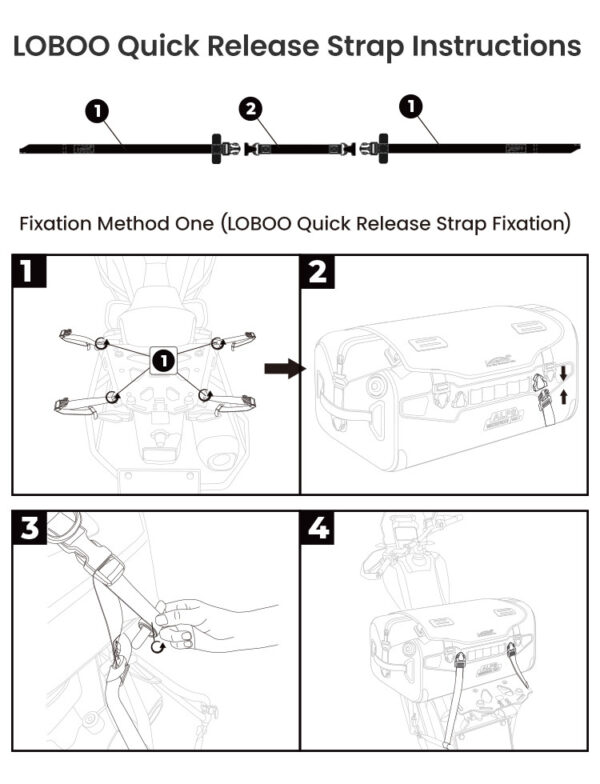 LOBOO Quick Release Strap Instructions

1 2 1

Fixation Method One (LOBOO Quick Release Strap Fixation)

1

1

2

3

4