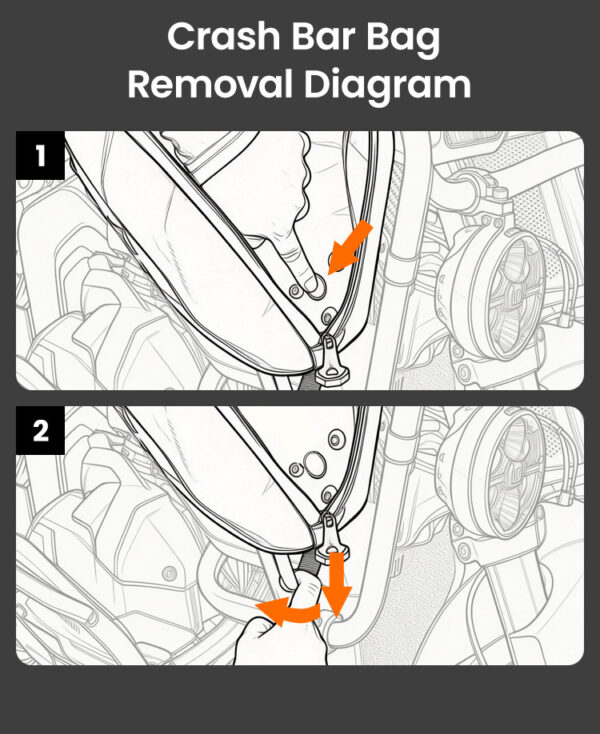 Crash Bar Bag Removal Diagram

1

2