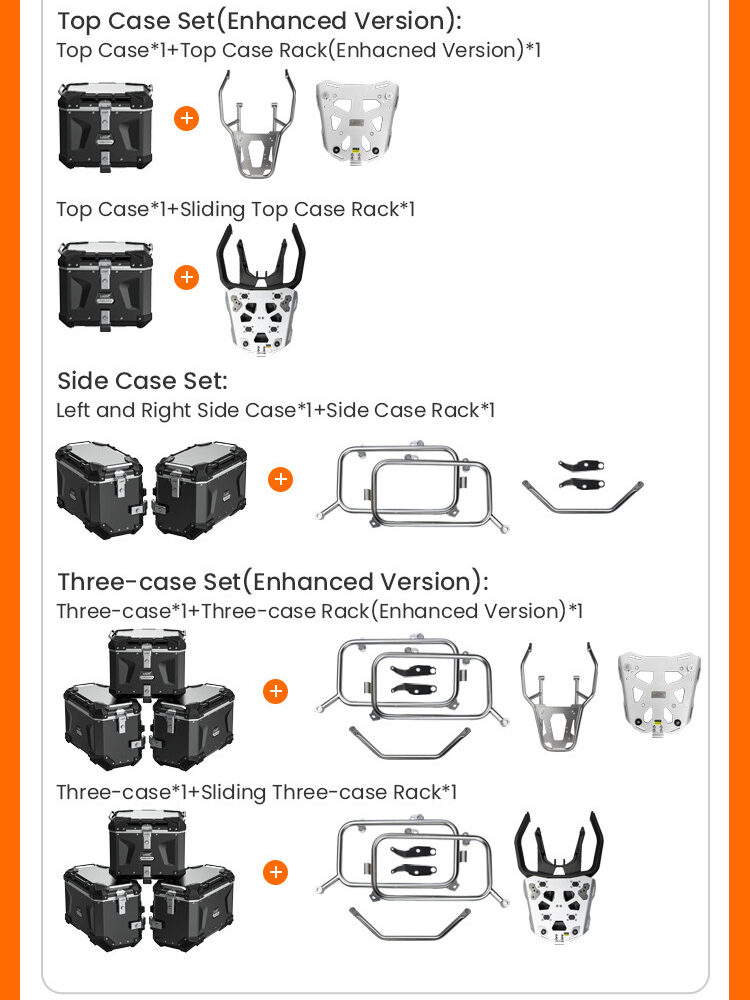 Top Case Set(Enhanced Version):
Top Case*1+Top Case Rack(Enhacned Version)*1

+

Top Case*1+Sliding Top Case Rack*1

+

Side Case Set:
Left and Right Side Case*1+Side Case Rack*1

+

Three-case Set(Enhanced Version):
Three-case*1+Three-case Rack(Enhanced Version)*1

+

Three-case*1+Sliding Three-case Rack*1

+