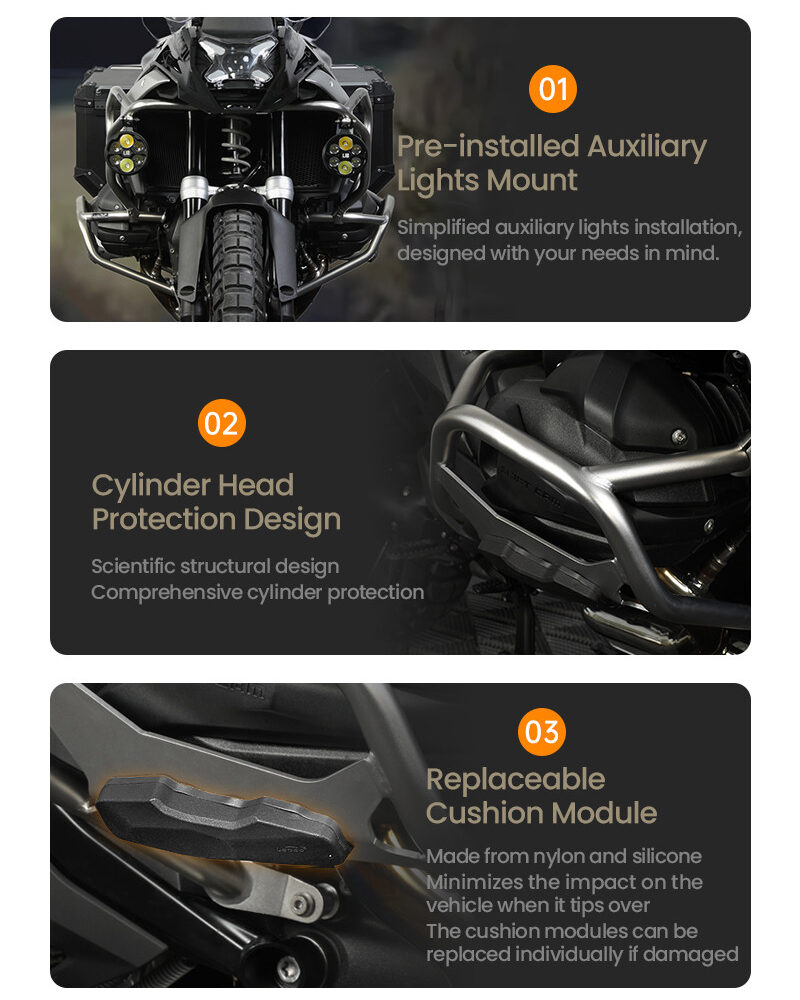 01

Pre-installed Auxiliary Lights Mount

Simplified auxiliary lights installation, designed with your needs in mind.

02

Cylinder Head Protection Design

Scientific structural design
Comprehensive cylinder protection

03

Replaceable Cushion Module

Made from nylon and silicone
Minimizes the impact on the vehicle when it tips over
The cushion modules can be replaced individually if damaged