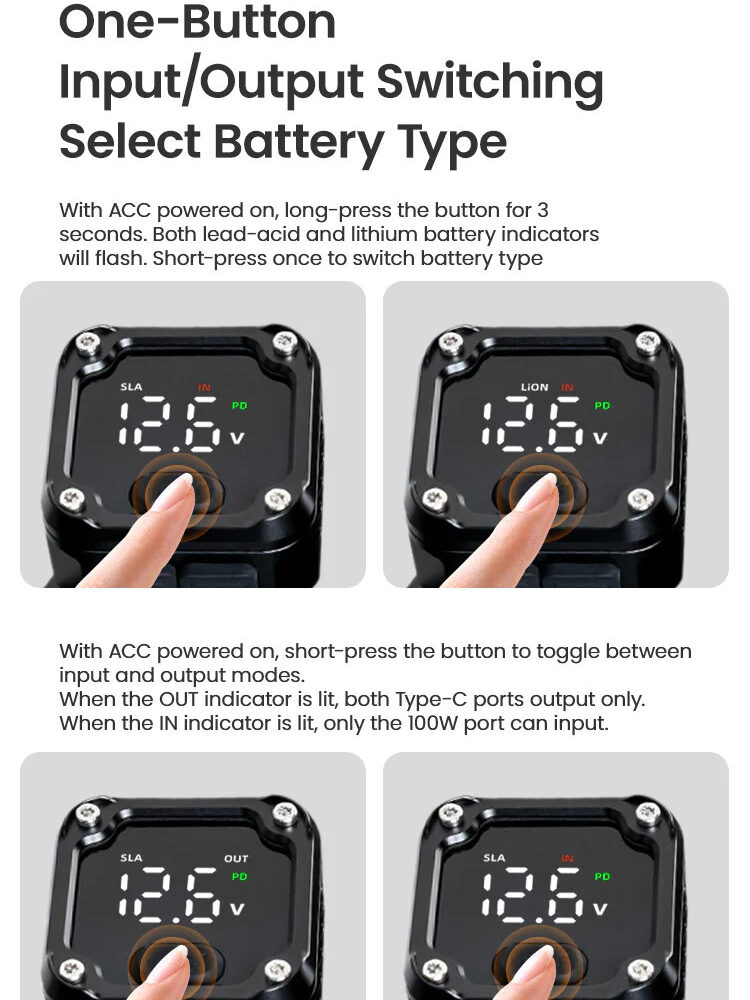 One-Button Input/Output Switching Select Battery Type

With ACC powered on, long-press the button for 3 seconds. Both lead-acid and lithium battery indicators will flash. Short-press once to switch battery type

SLA IN PD 12.6 V

LiON IN PD 12.6 V

With ACC powered on, short-press the button to toggle between input and output modes.
When the OUT indicator is lit, both Type-C ports output only.
When the IN indicator is lit, only the 100W port can input.

SLA OUT PD 12.6 V

SLA IN PD 12.6 V