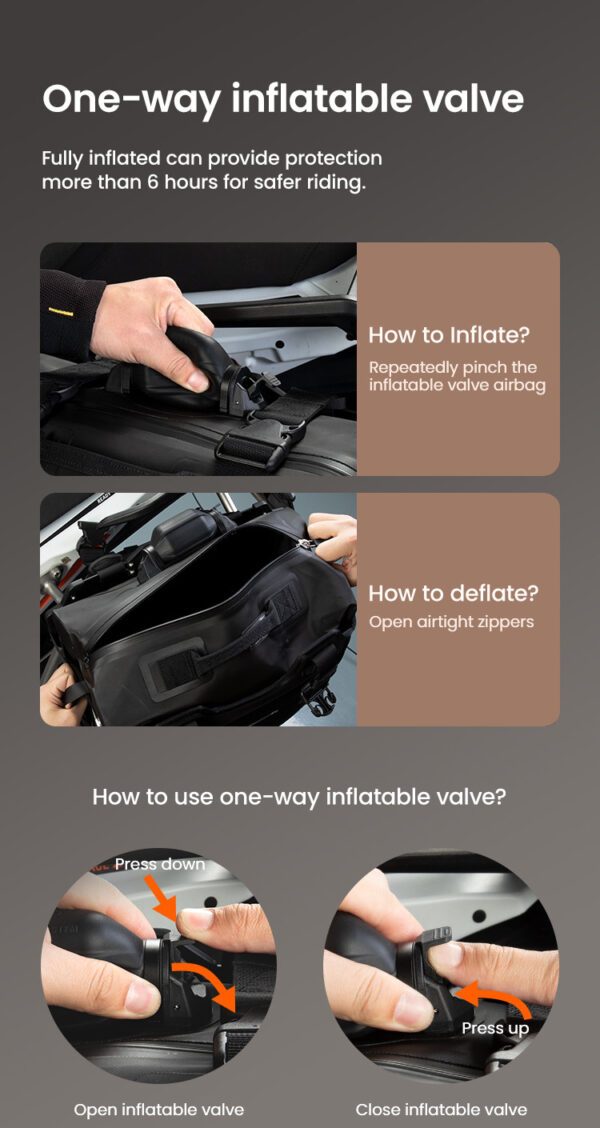 One-way inflatable valve

Fully inflated can provide protection more than 6 hours for safer riding.

How to Inflate?

Repeatedly pinch the inflatable valve airbag

How to deflate?

Open airtight zippers

How to use one-way inflatable valve?

Press down

Press up

Open inflatable valve

Close inflatable valve