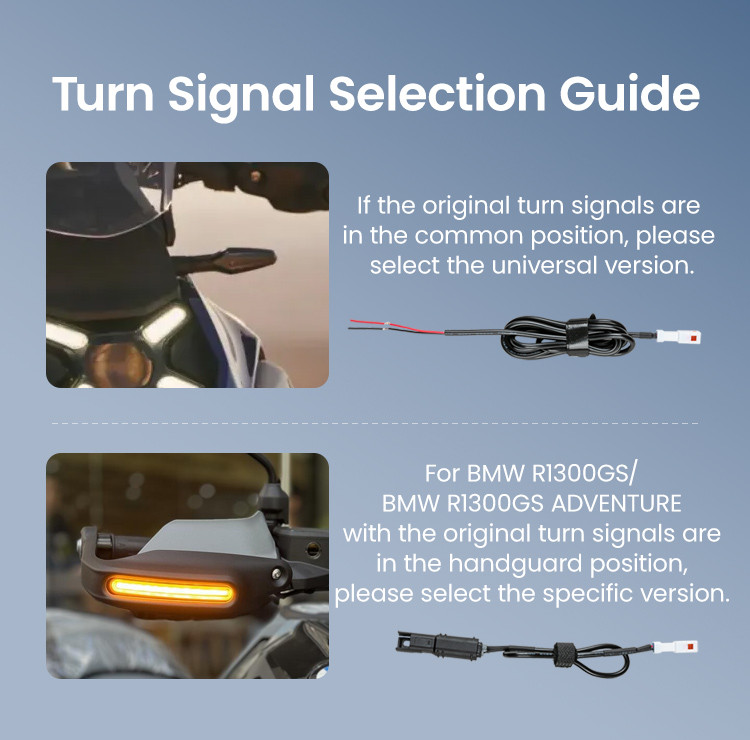 Turn Signal Selection Guide

If the original turn signals are in the common position, please select the universal version.

For BMW R1300GS/ BMW R1300GS ADVENTURE with the original turn signals are in the handguard position, please select the specific version.