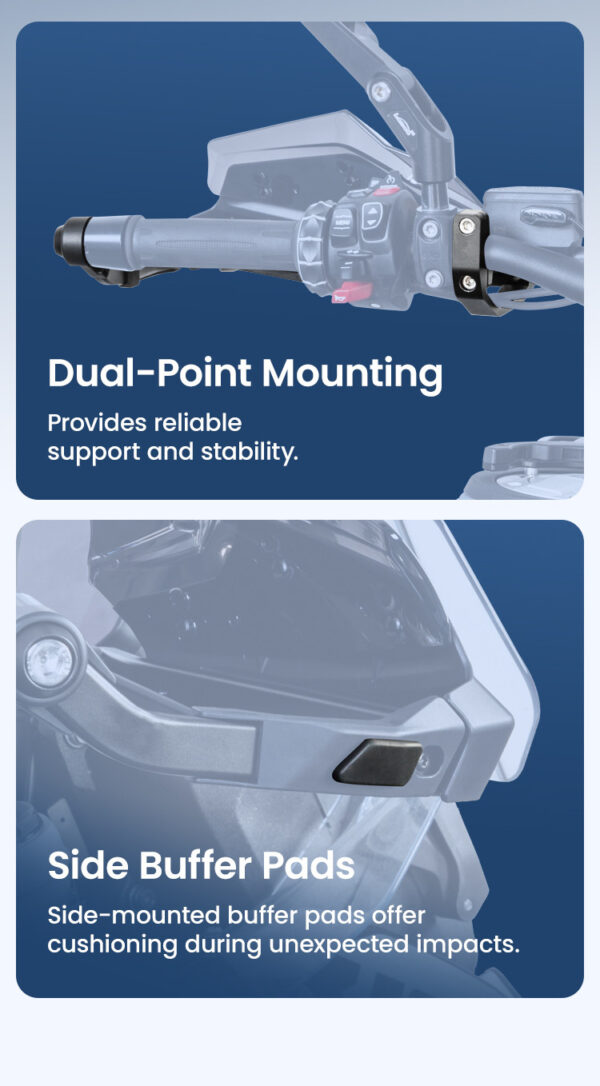 Dual-Point Mounting

Provides reliable support and stability.

Side Buffer Pads

Side-mounted buffer pads offer cushioning during unexpected impacts.