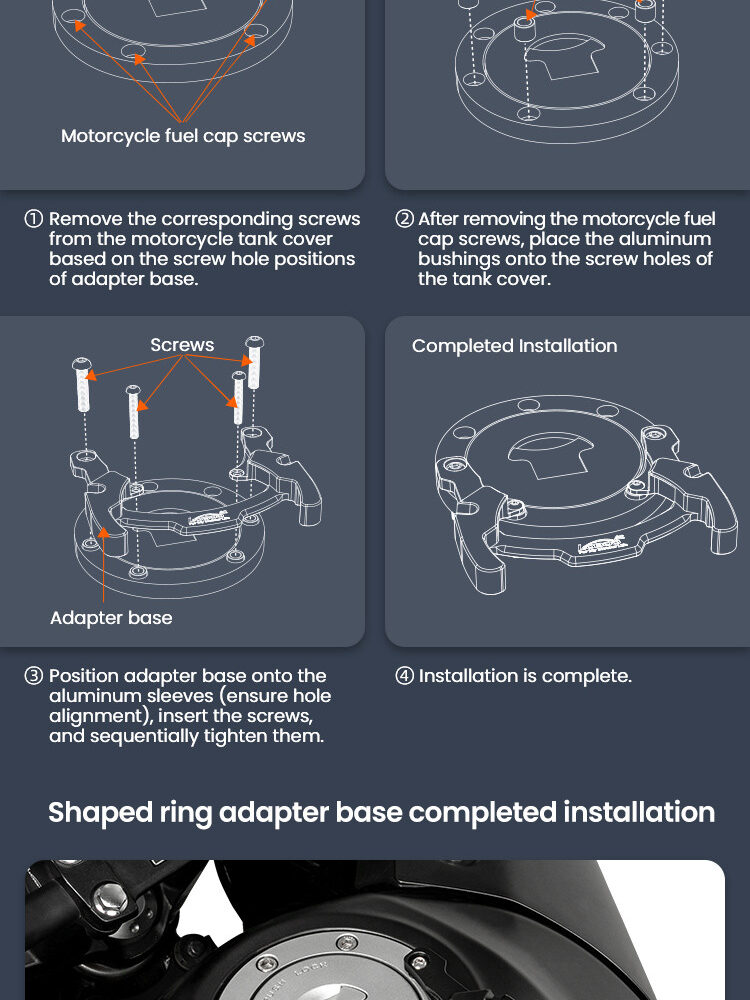 Motorcycle fuel cap screws

① Remove the corresponding screws from the motorcycle tank cover based on the screw hole positions of adapter base.

② After removing the motorcycle fuel cap screws, place the aluminum bushings onto the screw holes of the tank cover.

Screws

Adapter base

Completed Installation

③ Position adapter base onto the aluminum sleeves (ensure hole alignment), insert the screws, and sequentially tighten them.

④ Installation is complete.

Shaped ring adapter base completed installation