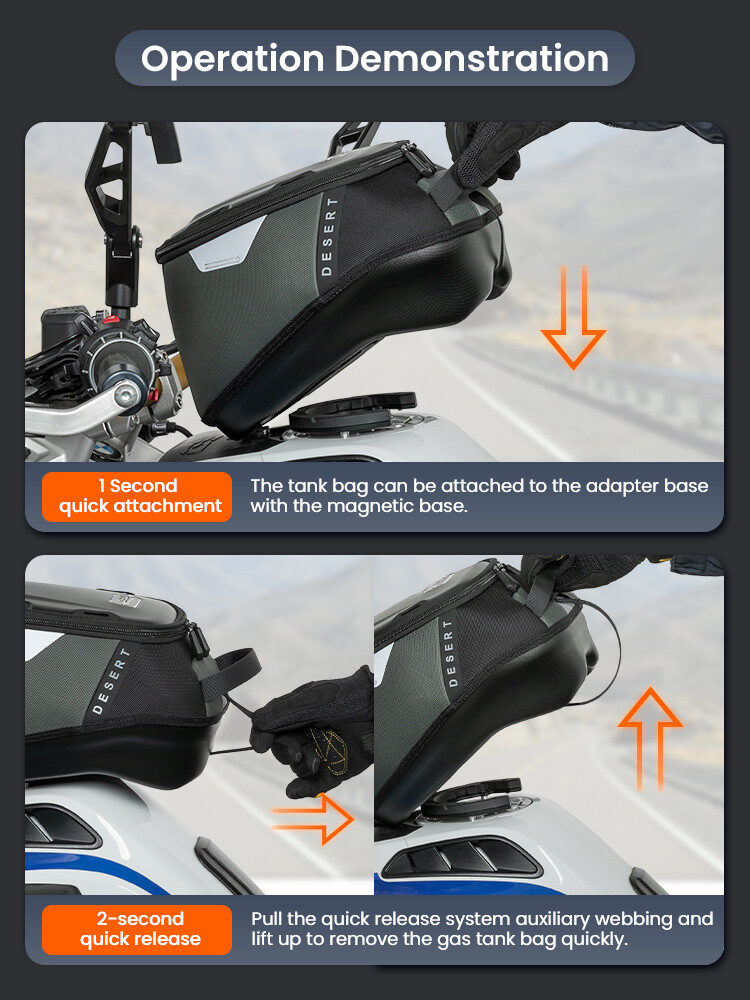 Operation Demonstration

DESERT

1 Second quick attachment

The tank bag can be attached to the adapter base with the magnetic base.

DESERT

DESERT

2-second quick release

Pull the quick release system auxiliary webbing and lift up to remove the gas tank bag quickly.