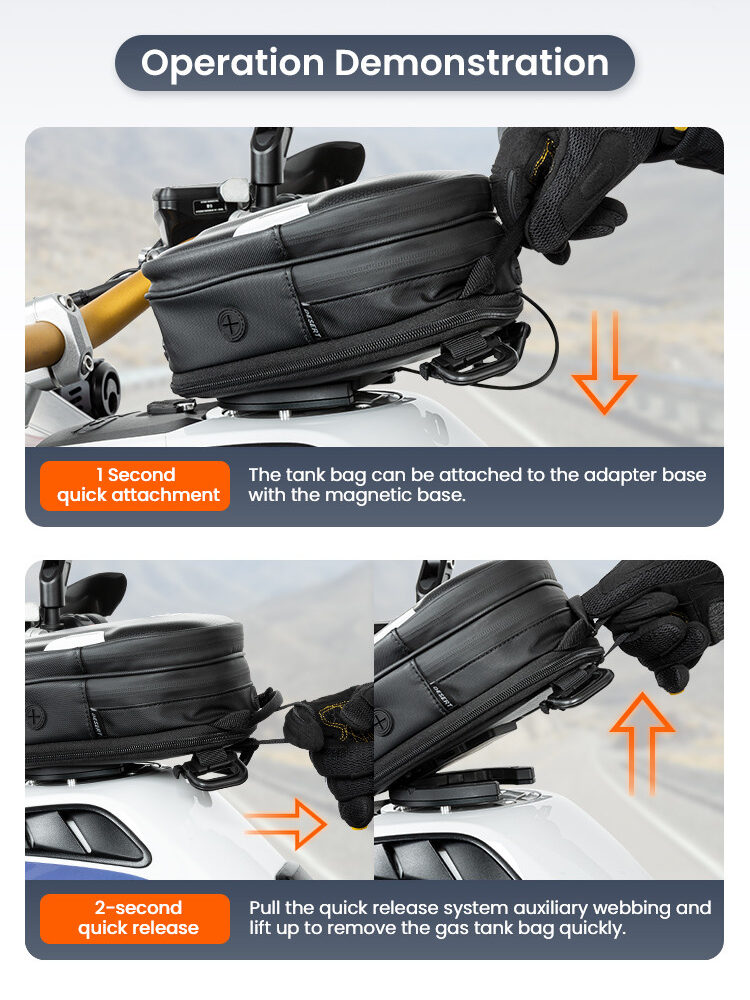 Operation Demonstration

1 Second quick attachment

The tank bag can be attached to the adapter base with the magnetic base.

2-second quick release

Pull the quick release system auxiliary webbing and lift up to remove the gas tank bag quickly.