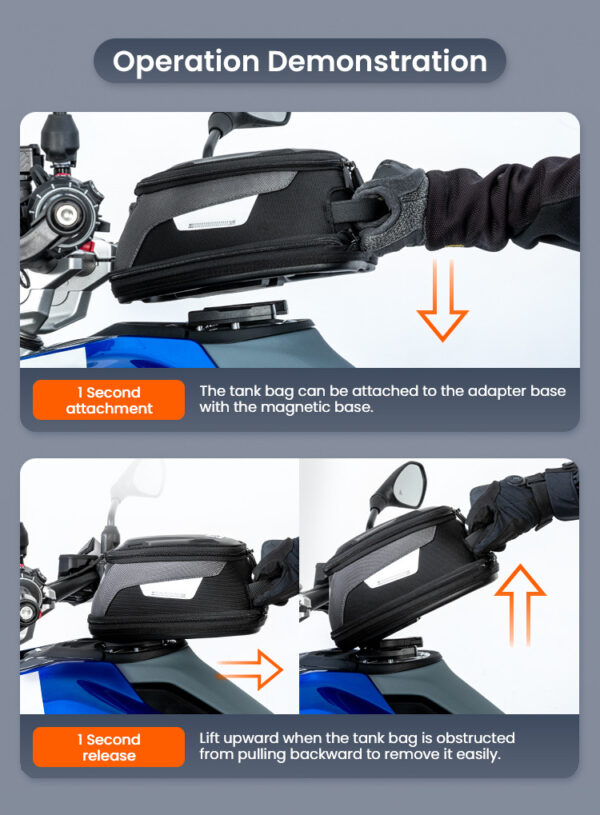 Operation Demonstration

1 Second attachment

The tank bag can be attached to the adapter base with the magnetic base.

1 Second release

Lift upward when the tank bag is obstructed from pulling backward to remove it easily.