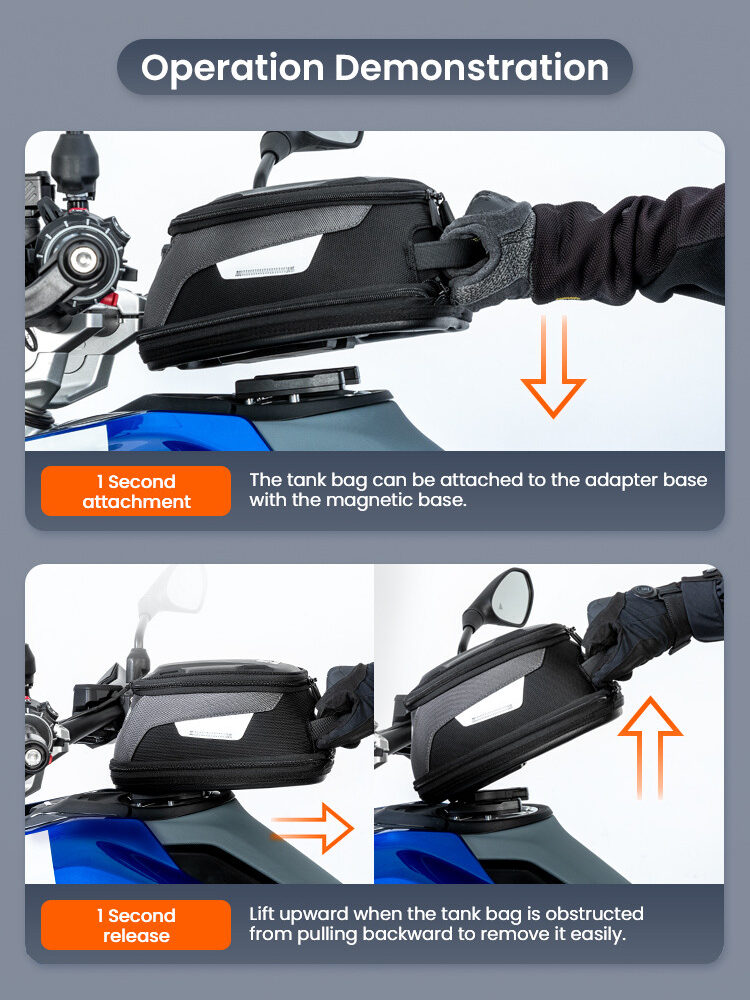 Operation Demonstration

1 Second attachment

The tank bag can be attached to the adapter base with the magnetic base.

1 Second release

Lift upward when the tank bag is obstructed from pulling backward to remove it easily.