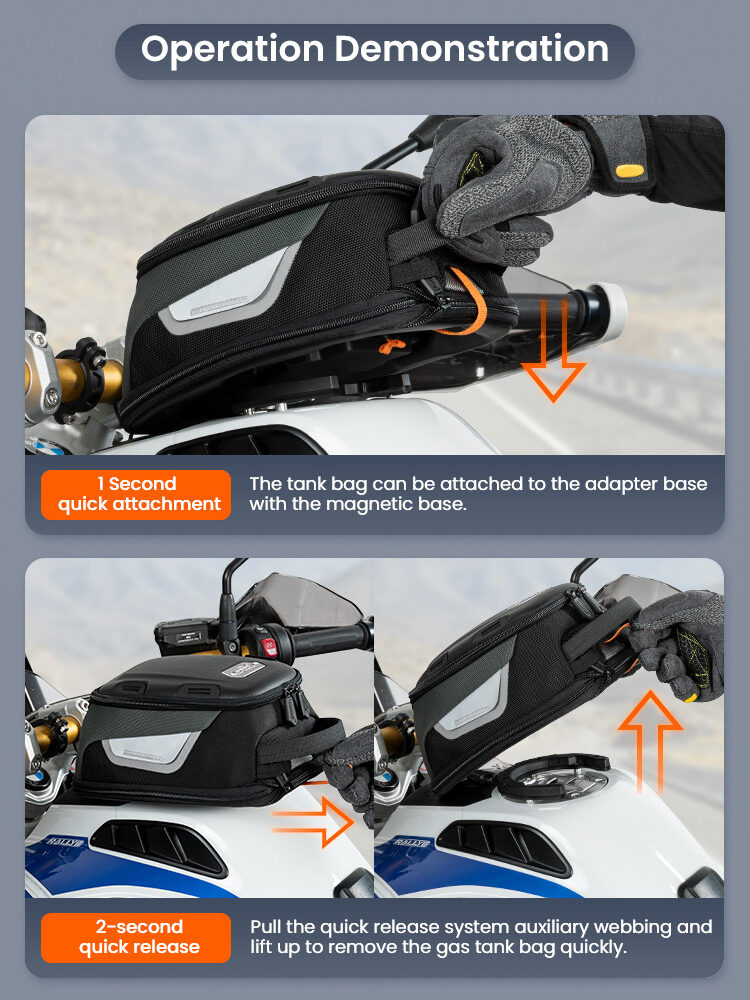 Operation Demonstration

1 Second quick attachment

The tank bag can be attached to the adapter base with the magnetic base.

RALLYE

RALLYE

2-second quick release

Pull the quick release system auxiliary webbing and lift up to remove the gas tank bag quickly.