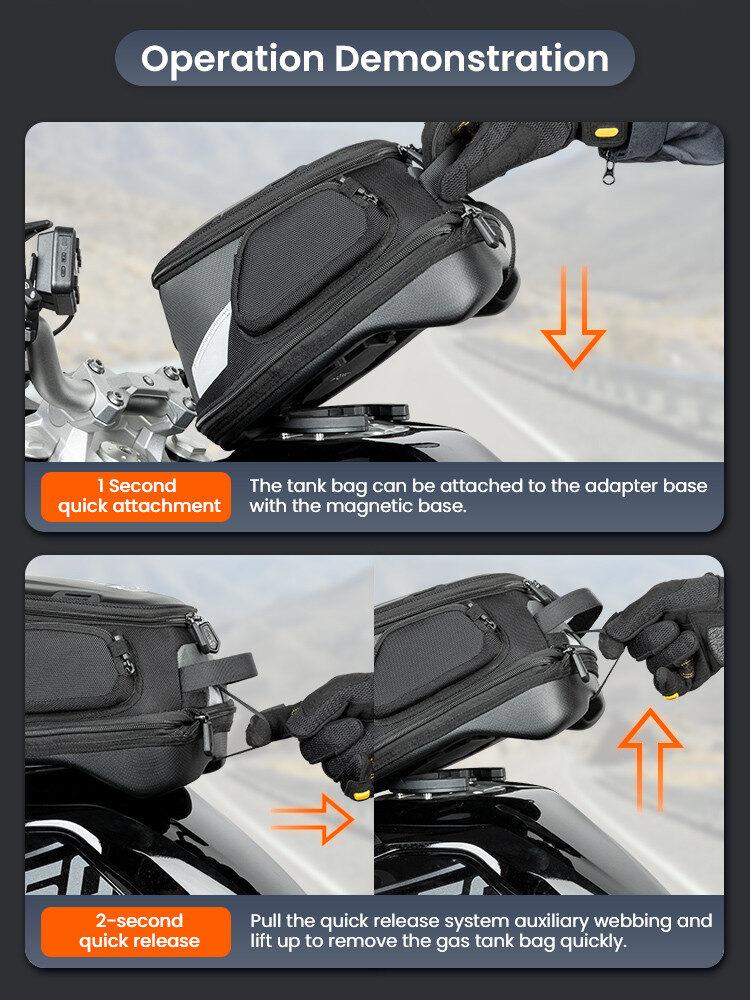 Operation Demonstration

1 Second quick attachment

The tank bag can be attached to the adapter base with the magnetic base.

2-second quick release

Pull the quick release system auxiliary webbing and lift up to remove the gas tank bag quickly.