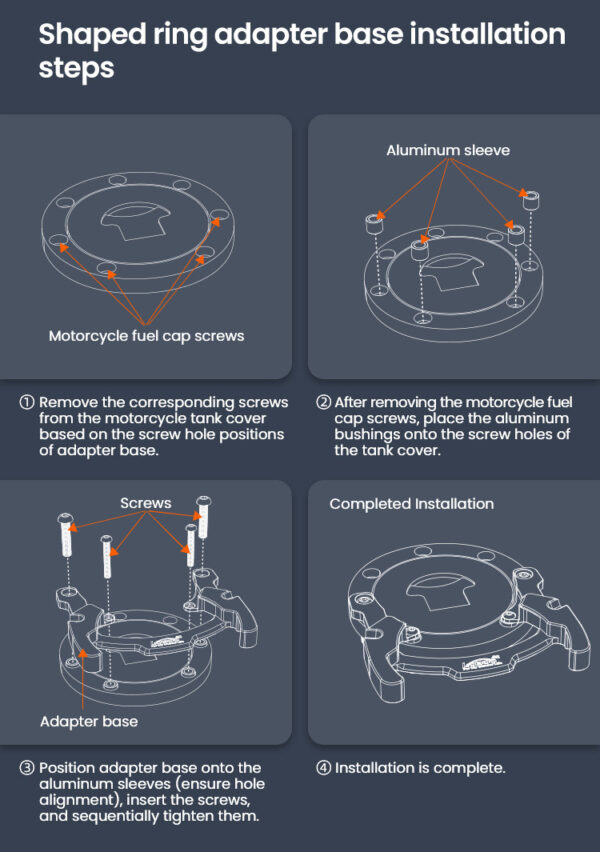 Shaped ring adapter base installation steps

Motorcycle fuel cap screws

① Remove the corresponding screws from the motorcycle tank cover based on the screw hole positions of adapter base.

Aluminum sleeve

② After removing the motorcycle fuel cap screws, place the aluminum bushings onto the screw holes of the tank cover.

Screws

Adapter base

③ Position adapter base onto the aluminum sleeves (ensure hole alignment), insert the screws, and sequentially tighten them.

Completed Installation

④ Installation is complete.