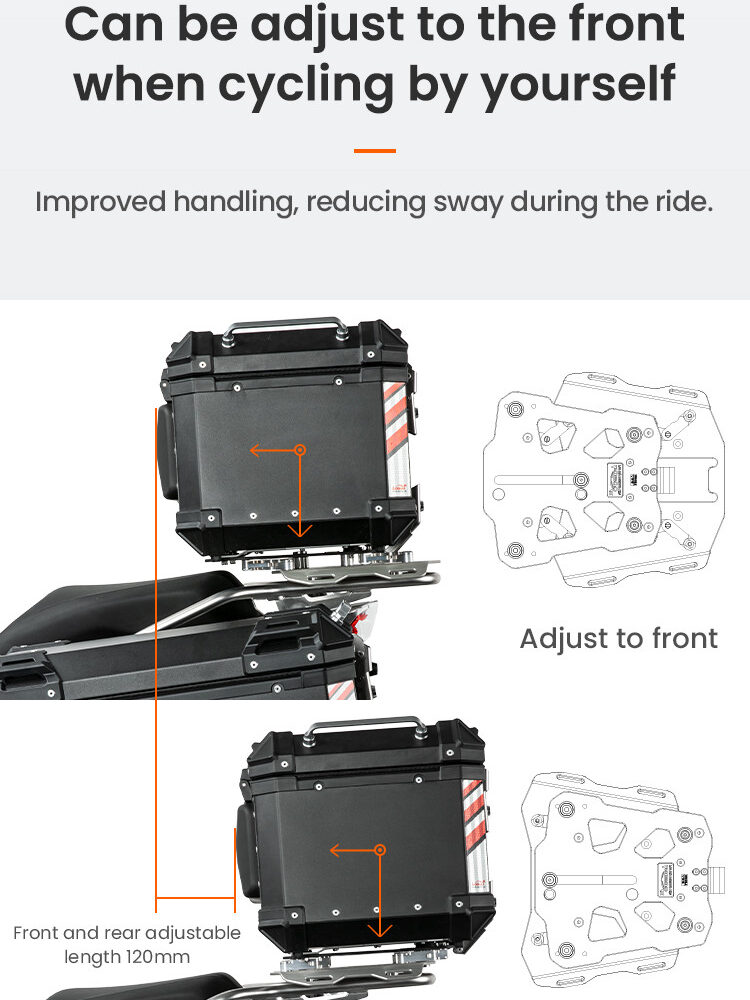 Can be adjust to the front when cycling by yourself

Improved handling, reducing sway during the ride.

Adjust to front

Front and rear adjustable length 120mm