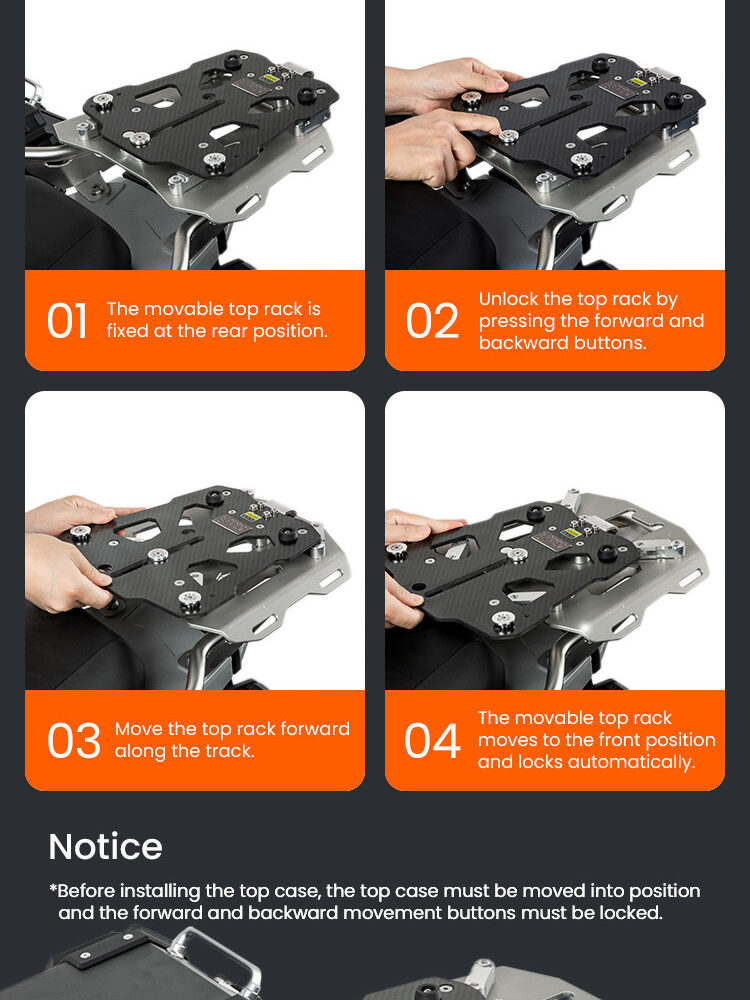 01 The movable top rack is fixed at the rear position.

02 Unlock the top rack by pressing the forward and backward buttons.

03 Move the top rack forward along the track.

04 The movable top rack moves to the front position and locks automatically.

Notice

*Before installing the top case, the top case must be moved into position and the forward and backward movement buttons must be locked.