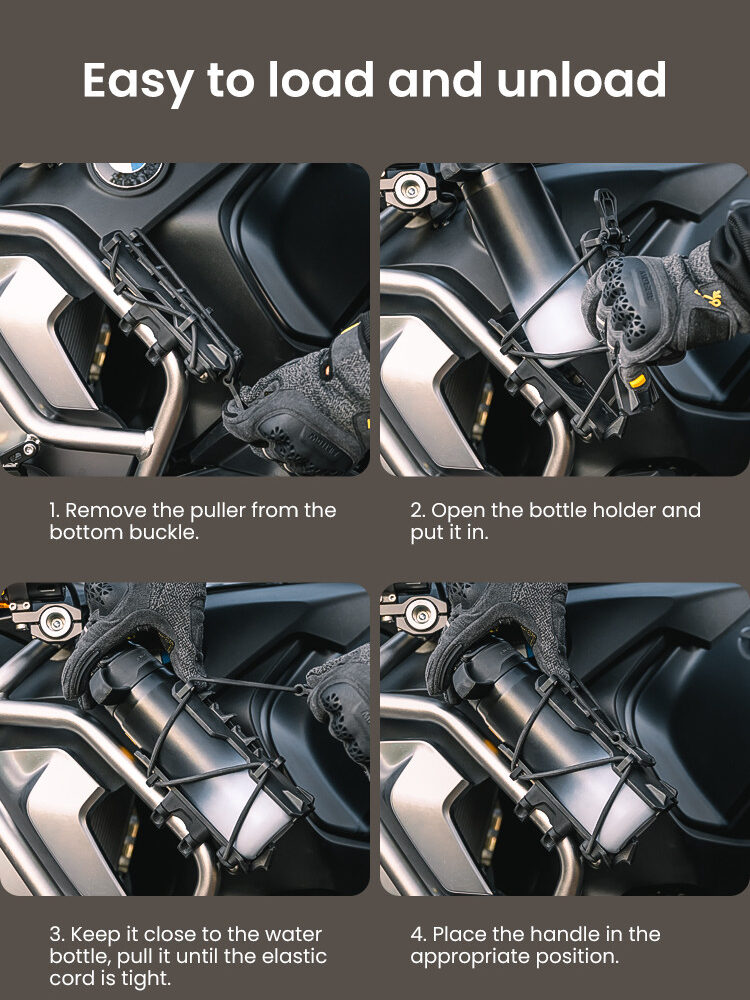 Easy to load and unload

1. Remove the puller from the bottom buckle.

2. Open the bottle holder and put it in.

3. Keep it close to the water bottle, pull it until the elastic cord is tight.

4. Place the handle in the appropriate position.