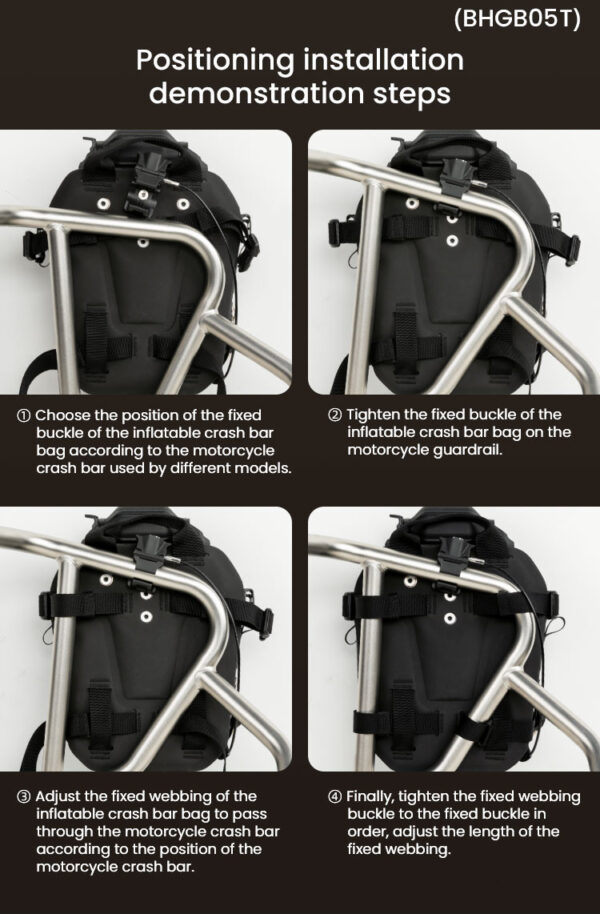 (BHGB05T)

Positioning installation demonstration steps

① Choose the position of the fixed buckle of the inflatable crash bar bag according to the motorcycle crash bar used by different models.

② Tighten the fixed buckle of the inflatable crash bar bag on the motorcycle guardrail.

③ Adjust the fixed webbing of the inflatable crash bar bag to pass through the motorcycle crash bar according to the position of the motorcycle crash bar.

④ Finally, tighten the fixed webbing buckle to the fixed buckle in order, adjust the length of the fixed webbing.