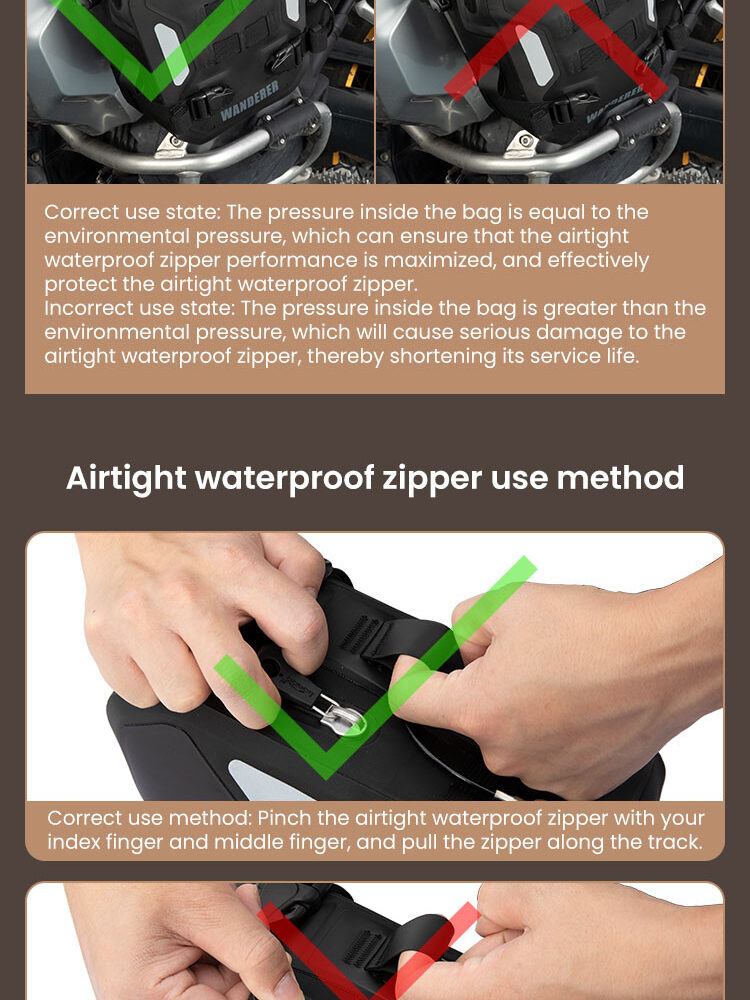 WANDERER

WANDERER

Correct use state: The pressure inside the bag is equal to the environmental pressure, which can ensure that the airtight waterproof zipper performance is maximized, and effectively protect the airtight waterproof zipper.
Incorrect use state: The pressure inside the bag is greater than the environmental pressure, which will cause serious damage to the airtight waterproof zipper, thereby shortening its service life.

Airtight waterproof zipper use method

Correct use method: Pinch the airtight waterproof zipper with your index finger and middle finger, and pull the zipper along the track.