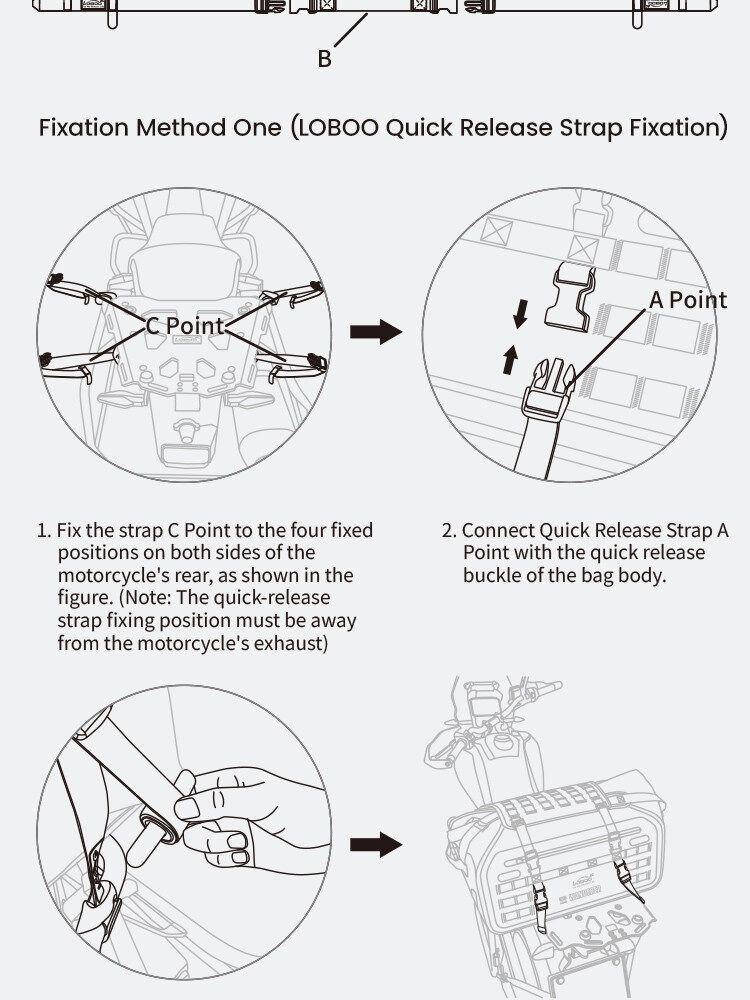 B

Fixation Method One (LOBOO Quick Release Strap Fixation)

C Point

A Point

1. Fix the strap C Point to the four fixed positions on both sides of the motorcycle's rear, as shown in the figure. (Note: The quick-release strap fixing position must be away from the motorcycle's exhaust)

2. Connect Quick Release Strap A Point with the quick release buckle of the bag body.